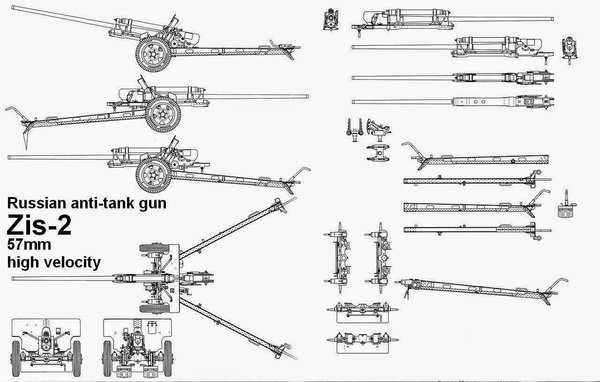 Russian anti-tank gun
Zis-2
57mm
high velocity