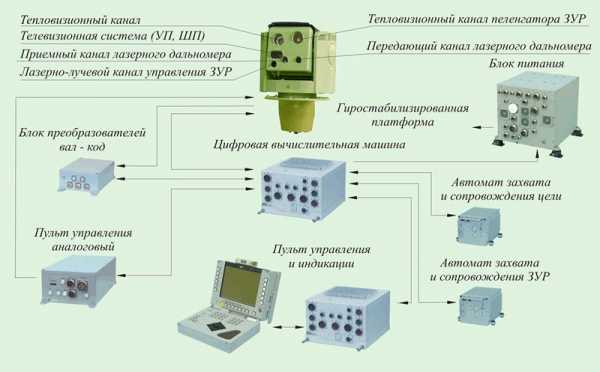 Тепловизионный канал
Телевизионная система (УП, ШП)
Приемный канал лазерного дальномера
Лазерно-лучевой канал управления ЗУР

Тепловизионный канал пеленгатора ЗУР
Передающий канал лазерного дальномера
Блок питания

Гиростабилизированная платформа

Блок преобразователей вал - код

Цифровая вычислительная машина

Автомат захвата и сопровождения цели

Пульт управления аналоговый

Пульт управления и индикации

Автомат захвата и сопровождения ЗУР