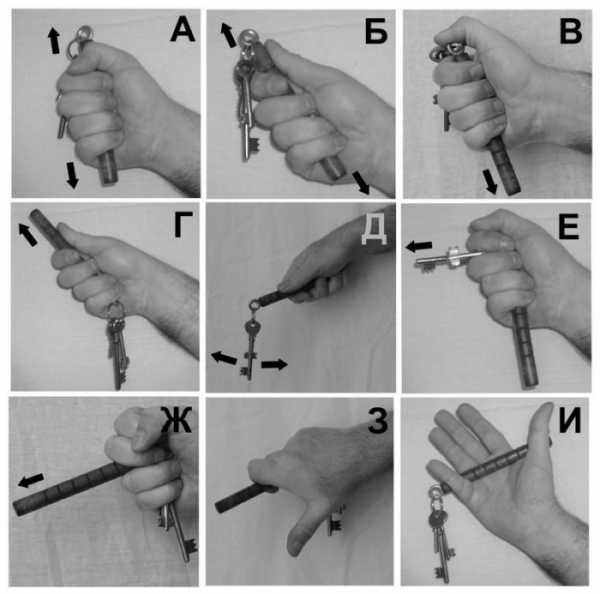 А
Б
В
Г
Д
Е
Ж
З
И