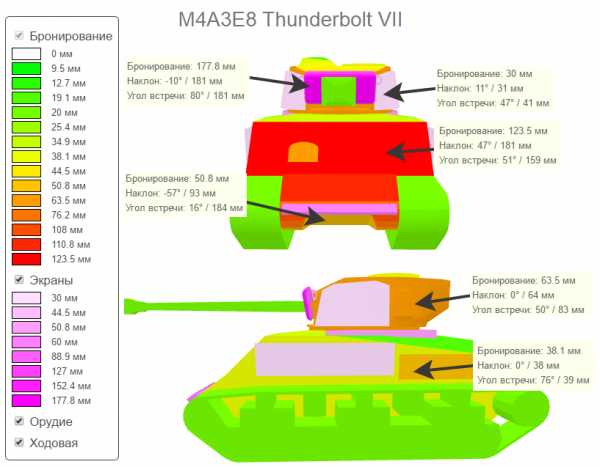 M4A3E8 Thunderbolt VII

Бронирование
0 мм
9.5 мм
12.7 мм
19.1 мм
20 мм
25.4 мм
34.9 мм
38.1 мм
44.5 мм
50.8 мм
63.5 мм
76.2 мм
108 мм
110.8 мм
123.5 мм

Экраны
30 мм
44.5 мм
50.8 мм
60 мм
88.9 мм
127 мм
152.4 мм
177.8 мм

Орудие

Ходовая

Бронирование: 177.8 мм
Наклон: -10° / 181 мм
Угол встречи: 80° / 181 мм

Бронирование: 30 мм
Наклон: 11° / 31 мм
Угол встречи: 47° / 41 мм

Бронирование: 123.5 мм
Наклон: 47° / 181 мм
Угол встречи: 51° / 159 мм

Бронирование: 50.8 мм
Наклон: -57° / 93 мм
Угол встречи: 16° / 184 мм

Бронирование: 63.5 мм
Наклон: 0° / 64 мм
Угол встречи: 50° / 83 мм

Бронирование: 38.1 мм
Наклон: 0° / 38 мм
Угол встречи: 76° / 39 мм