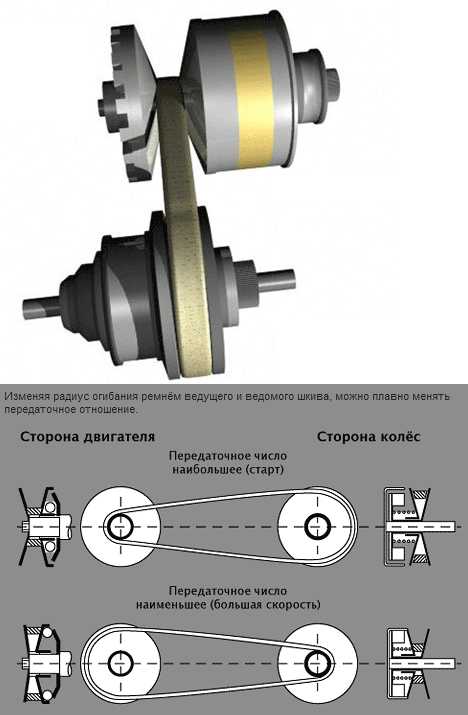 Изменяя радиус огибания ремнём ведущего и ведомого шкива, можно плавно менять передаточное отношение.

Сторона двигателя

Сторона колёс

Передаточное число наибольшее (старт)

Передаточное число наименьшее (большая скорость)