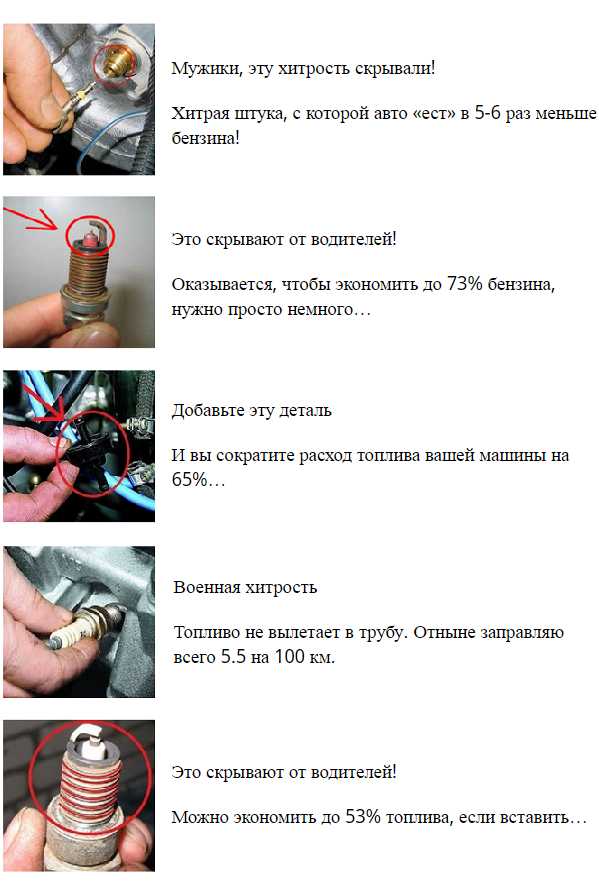 Мужики, эту хитрость скрывали!

Хитрая штука, с которой авто «ест» в 5-6 раз меньше бензина!

Это скрывают от водителей!

Оказывается, чтобы экономить до 73% бензина, нужно просто немного…

Добавьте эту деталь

И вы сократите расход топлива вашей машины на 65%…

Военная хитрость

Топливо не вылетает в трубу. Отныне заправляю всего 5.5 на 100 км.

Это скрывают от водителей!

Можно экономить до 53% топлива, если вставить…