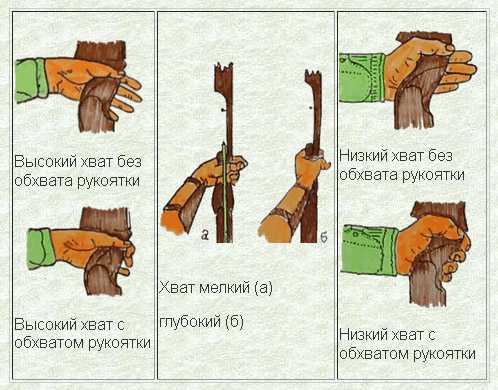 Высокий хват без обхвата рукоятки

Высокий хват с обхватом рукоятки

а

б

Хват мелкий (а)

глубокий (б)

Низкий хват без обхвата рукоятки

Низкий хват с обхватом рукоятки