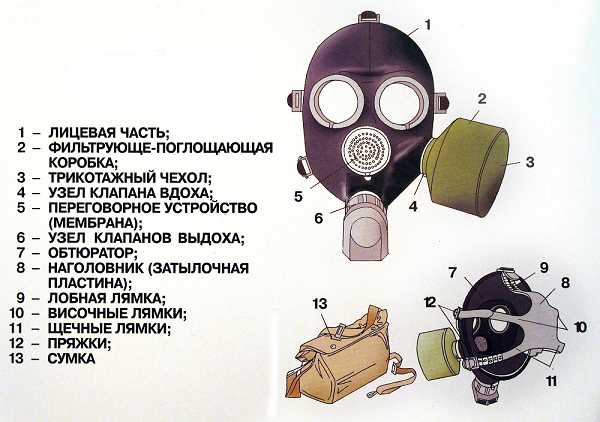 1 – ЛИЦЕВАЯ ЧАСТЬ;
2 – ФИЛЬТРУЮЩЕ-ПОГЛОЩАЮЩАЯ КОРОБКА;
3 – ТРИКОТАЖНЫЙ ЧЕХОЛ;
4 – УЗЕЛ КЛАПАНА ВДОХА;
5 – ПЕРЕГОВОРНОЕ УСТРОЙСТВО (МЕМБРАНА);
6 – УЗЕЛ КЛАПАНОВ ВЫДОХА;
7 – ОБТЮРАТОР;
8 – НАГОЛОВНИК (ЗАТЫЛОЧНАЯ ПЛАСТИНА);
9 – ЛОБНАЯ ЛЯМКА;
10 – ВИСОЧНЫЕ ЛЯМКИ;
11 – ЩЕЧНЫЕ ЛЯМКИ;
12 – ПРЯЖКИ;
13 – СУМКА

1
2
3
4
5
6
7
9
8
12
10
11
13