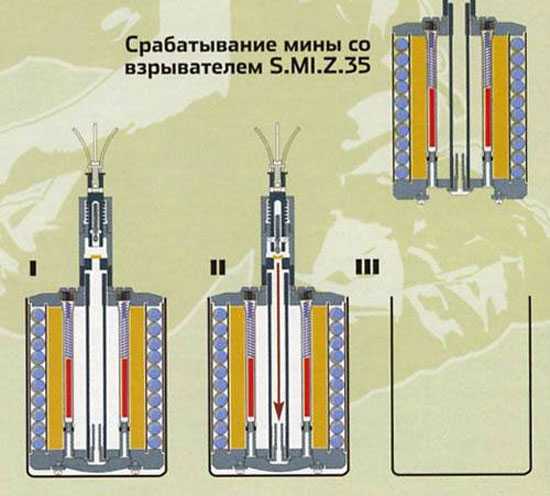 Срабатывание мины со взрывателем S.MI.Z.35

I

II

III