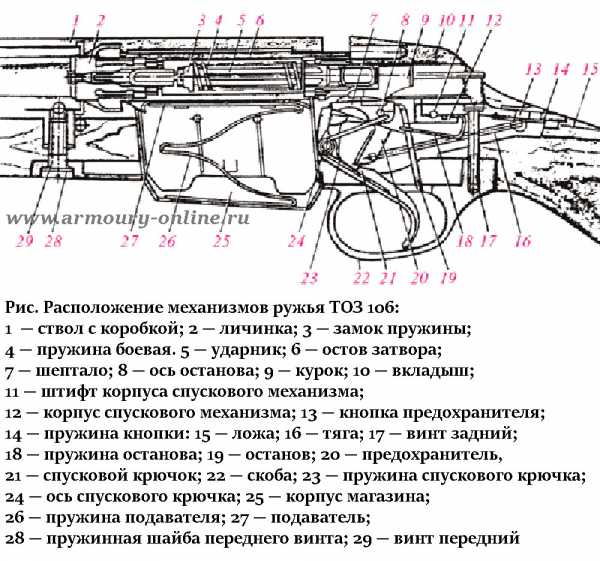 1 2 3 4 5 6 7 8 9 10 11 12 13 14 15

www.armoury-online.ru

29 28 27 26 25 24 23 22 21 20 19 18 17 16

Рис. Расположение механизмов ружья ТОЗ 106:
1 — ствол с коробкой; 2 — личинка; 3 — замок пружины;
4 — пружина боевая. 5 — ударник; 6 — остов затвора;
7 — шептало; 8 — ось останова; 9 — курок; 10 — вкладыш;
11 — штифт корпуса спускового механизма;
12 — корпус спускового механизма; 13 — кнопка предохранителя;
14 — пружина кнопки: 15 — ложа; 16 — тяга; 17 — винт задний;
18 — пружина останова; 19 — останов; 20 — предохранитель,
21 — спусковой крючок; 22 — скоба; 23 — пружина спускового крючка;
24 — ось спускового крючка; 25 — корпус магазина;
26 — пружина подавателя; 27 — подаватель;
28 — пружинная шайба переднего винта; 29 — винт передний