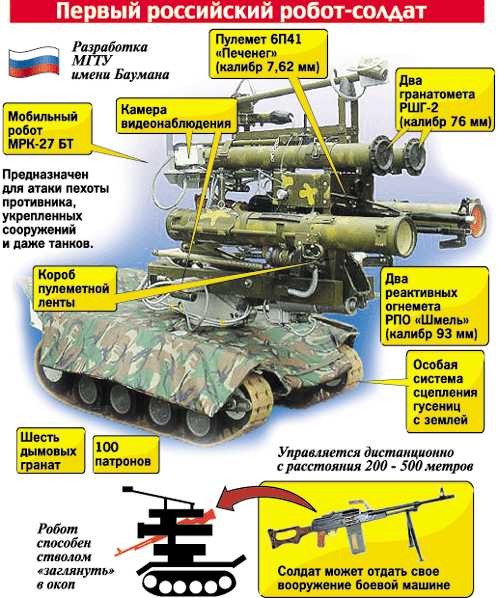 Первый российский робот-солдат

Разработка МГТУ имени Баумана

Пулемет 6П41 «Печенег» (калибр 7,62 мм)

Два гранатомета РШГ-2 (калибр 76 мм)

Мобильный робот МРК-27 БТ

Камера видеонаблюдения

Предназначен для атаки пехоты противника, укрепленных сооружений и даже танков.

Короб пулеметной ленты

Два реактивных огнемета РПО «Шмель» (калибр 93 мм)

Особая система сцепления гусениц с землей

Шесть дымовых гранат

100 патронов

Управляется дистанционно с расстояния 200 - 500 метров

Робот способен стволом «заглянуть» в окоп

Солдат может отдать свое вооружение боевой машине