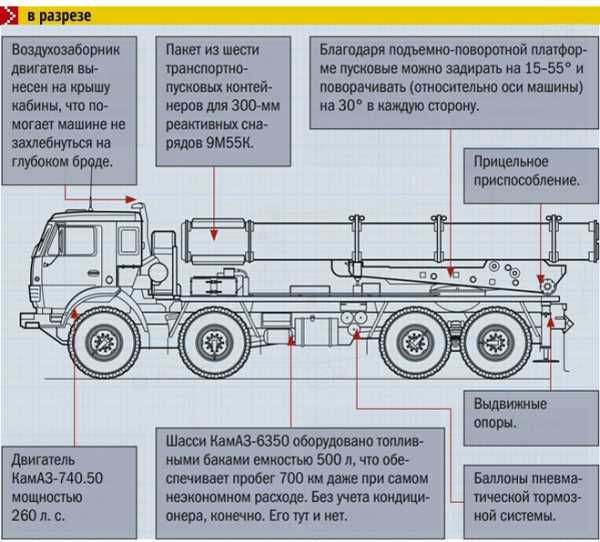 в разрезе

Воздухозаборник двигателя вынесен на крышу кабины, что помогает машине не захлебнуться на глубоком броде.

Пакет из шести транспортно-пусковых контейнеров для 300-мм реактивных снарядов 9М55К.

Благодаря подъемно-поворотной платформе пусковые можно задирать на 15–55° и поворачивать (относительно оси машины) на 30° в каждую сторону.

Прицельное приспособление.

Выдвижные опоры.

Двигатель КамАЗ-740.50 мощностью 260 л. с.

Шасси КамАЗ-6350 оборудовано топливными баками емкостью 500 л, что обеспечивает пробег 700 км даже при самом неэкономном расходе. Без учета кондиционера, конечно. Его тут и нет.

Баллоны пневматической тормозной системы.