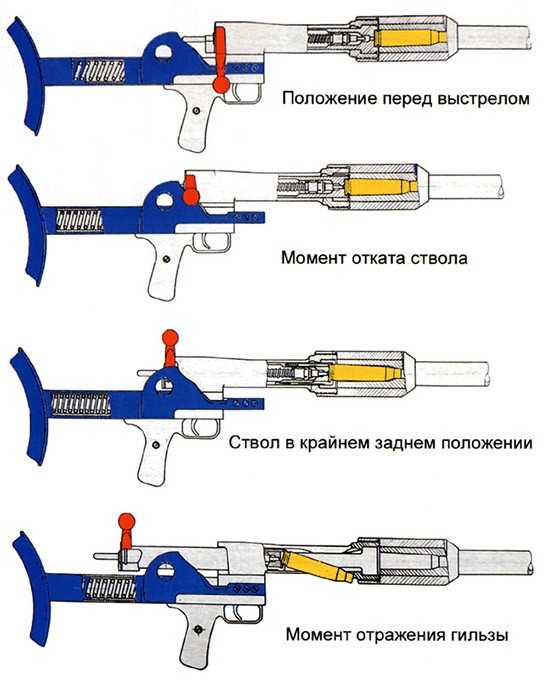 Положение перед выстрелом

Момент отката ствола

Ствол в крайнем заднем положении

Момент отражения гильзы