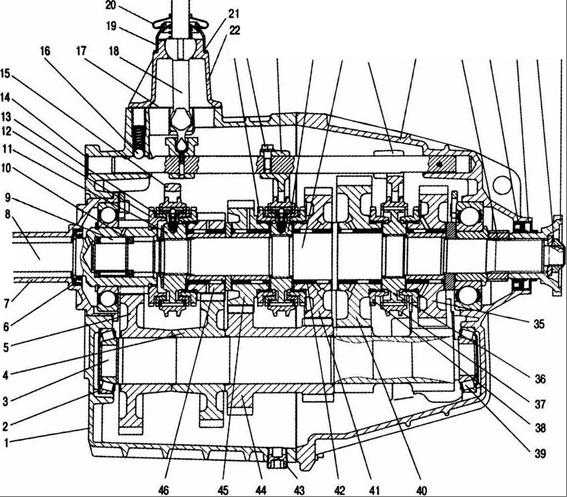 20
19
21
22
16
17
18
15
14
13
12
11
10
9
8
7
6
5
4
3
2
1
35
36
37
38
39
46
45
44
43
42
41
40