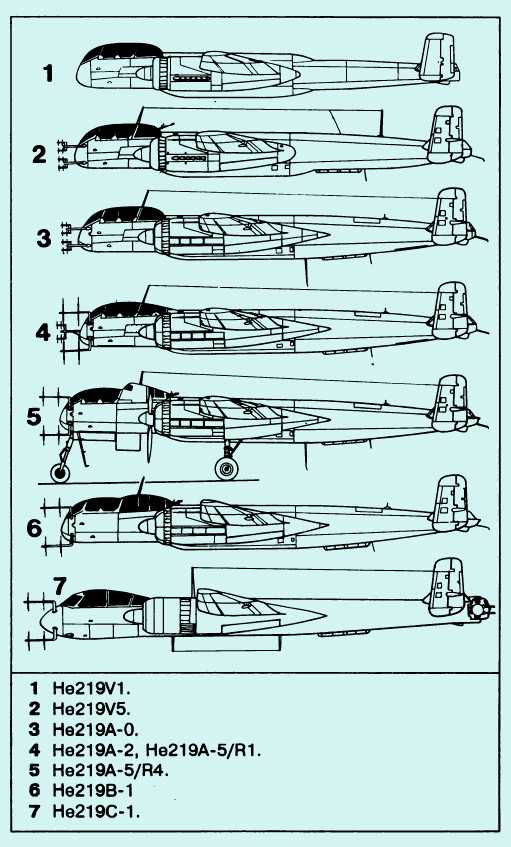 1
2
3
4
5
6
7

1 He219V1.
2 He219V5.
3 He219A-0.
4 He219A-2, He219A-5/R1.
5 He219A-5/R4.
6 He219B-1
7 He219C-1.