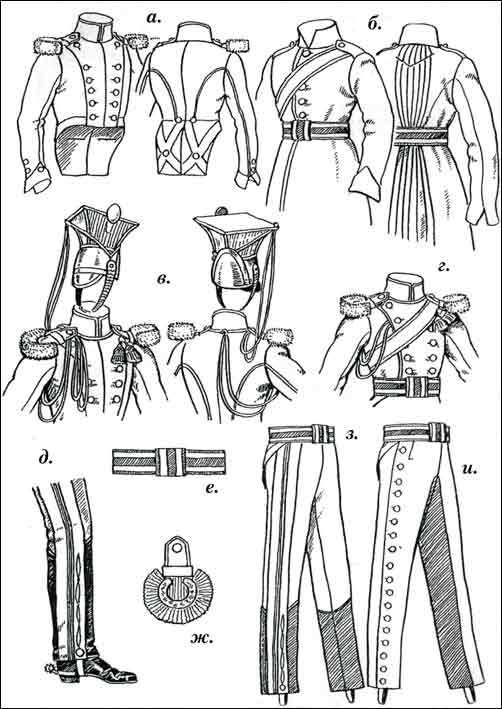 а.

б.

в.

г.

д.

е.

ж.

з.

и.