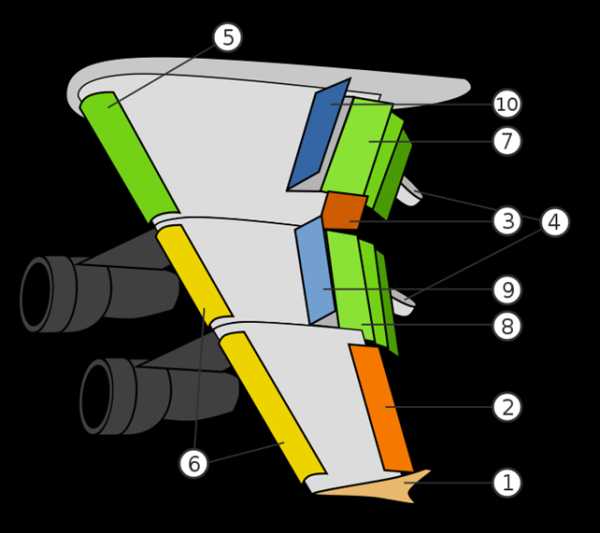 5
10
7
3
4
9
8
2
6
1