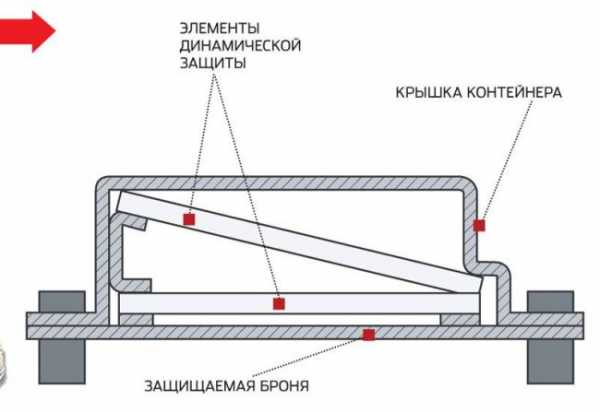 ЭЛЕМЕНТЫ ДИНАМИЧЕСКОЙ ЗАЩИТЫ

КРЫШКА КОНТЕЙНЕРА

ЗАЩИЩАЕМАЯ БРОНЯ