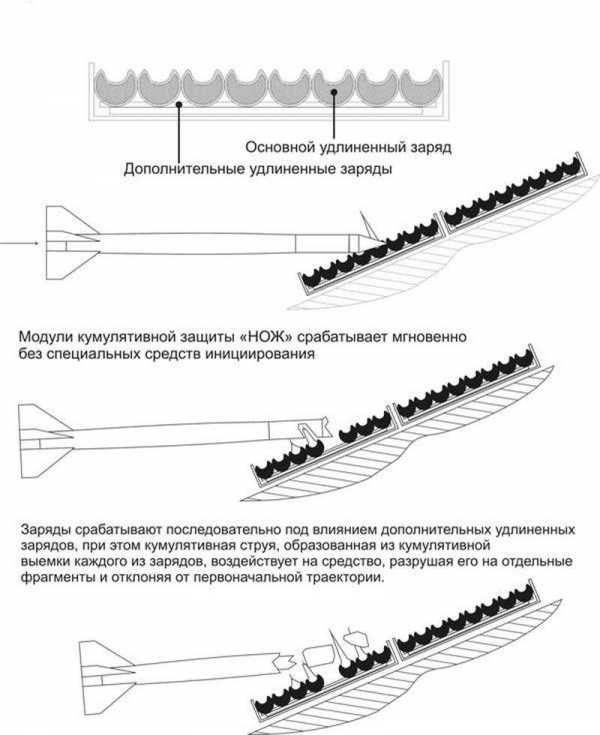 Основной удлиненный заряд
Дополнительные удлиненные заряды

Модули кумулятивной защиты «НОЖ» срабатывает мгновенно без специальных средств инициирования

Заряды срабатывают последовательно под влиянием дополнительных удлиненных зарядов, при этом кумулятивная струя, образованная из кумулятивной выемки каждого из зарядов, воздействует на средство, разрушая его на отдельные фрагменты и отклоняя от первоначальной траектории.