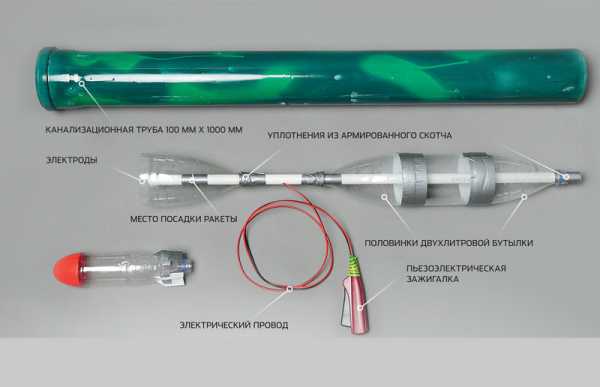 КАНАЛИЗАЦИОННАЯ ТРУБА 100 ММ Х 1000 ММ

УПЛОТНЕНИЯ ИЗ АРМИРОВАННОГО СКОТЧА

ЭЛЕКТРОДЫ

МЕСТО ПОСАДКИ РАКЕТЫ

ПОЛОВИНКИ ДВУХЛИТРОВОЙ БУТЫЛКИ

ПЬЕЗОЭЛЕКТРИЧЕСКАЯ ЗАЖИГАЛКА

ЭЛЕКТРИЧЕСКИЙ ПРОВОД