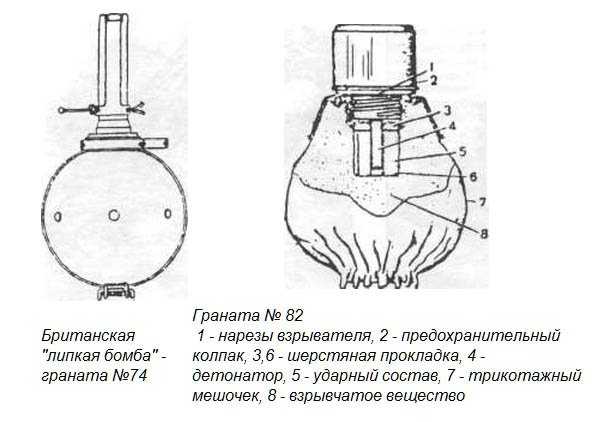 1
2
3
4
5
6
7
8

Британская "липкая бомба" - граната №74

Граната № 82
1 - нарезы взрывателя, 2 - предохранительный колпак, 3,6 - шерстяная прокладка, 4 - детонатор, 5 - ударный состав, 7 - трикотажный мешочек, 8 - взрывчатое вещество