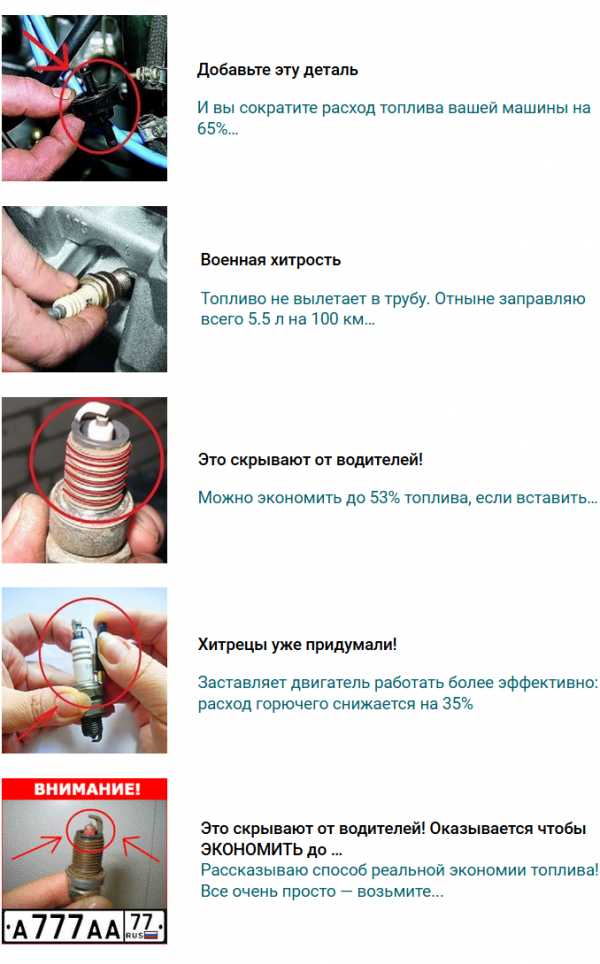 Добавьте эту деталь

И вы сократите расход топлива вашей машины на 65%...

Военная хитрость

Топливо не вылетает в трубу. Отныне заправляю всего 5.5 л на 100 км...

Это скрывают от водителей!

Можно экономить до 53% топлива, если вставить...

Хитрецы уже придумали!

Заставляет двигатель работать более эффективно: расход горючего снижается на 35%

ВНИМАНИЕ!

А777АА 77 RUS

Это скрывают от водителей! Оказывается чтобы ЭКОНОМИТЬ до ...

Рассказываю способ реальной экономии топлива! Все очень просто — возьмите...