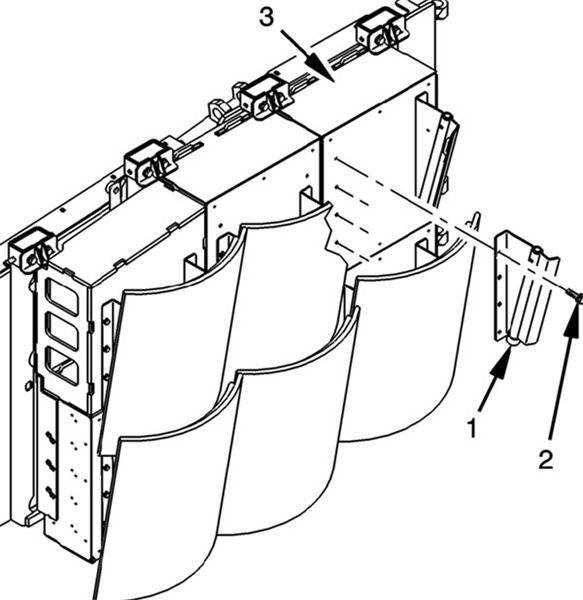 3

1

2