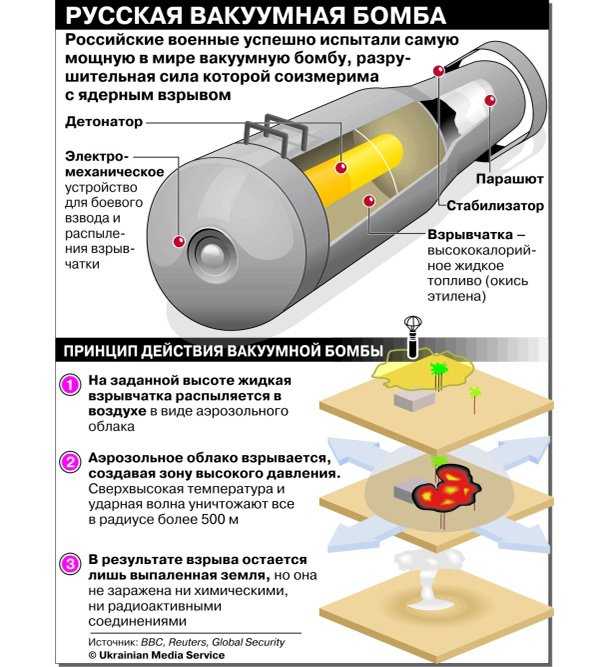 РУССКАЯ ВАКУУМНАЯ БОМБА

Российские военные успешно испытали самую мощную в мире вакуумную бомбу, разрушительная сила которой соизмерима с ядерным взрывом

Детонатор

Электромеханическое устройство для боевого взвода и распыления взрывчатки

Парашют

Стабилизатор

Взрывчатка – высококалорийное жидкое топливо (окись этилена)

ПРИНЦИП ДЕЙСТВИЯ ВАКУУМНОЙ БОМБЫ

1 На заданной высоте жидкая взрывчатка распыляется в воздухе в виде аэрозольного облака

2 Аэрозольное облако взрывается, создавая зону высокого давления. Сверхвысокая температура и ударная волна уничтожают все в радиусе более 500 м

3 В результате взрыва остается лишь выпаленная земля, но она не заражена ни химическими, ни радиоактивными соединениями

Источник: BBC, Reuters, Global Security
© Ukrainian Media Service