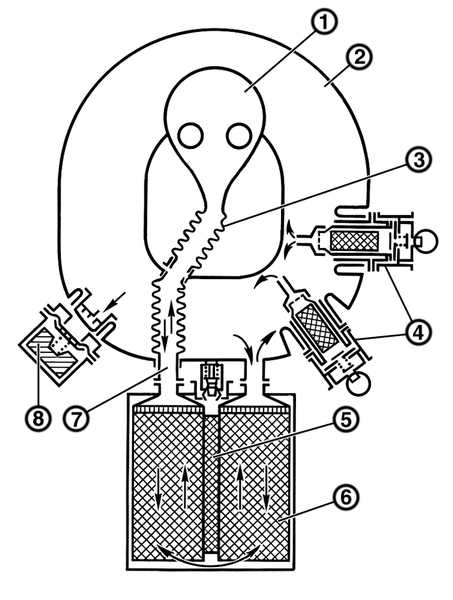 1
2
3
4
8
7
5
6