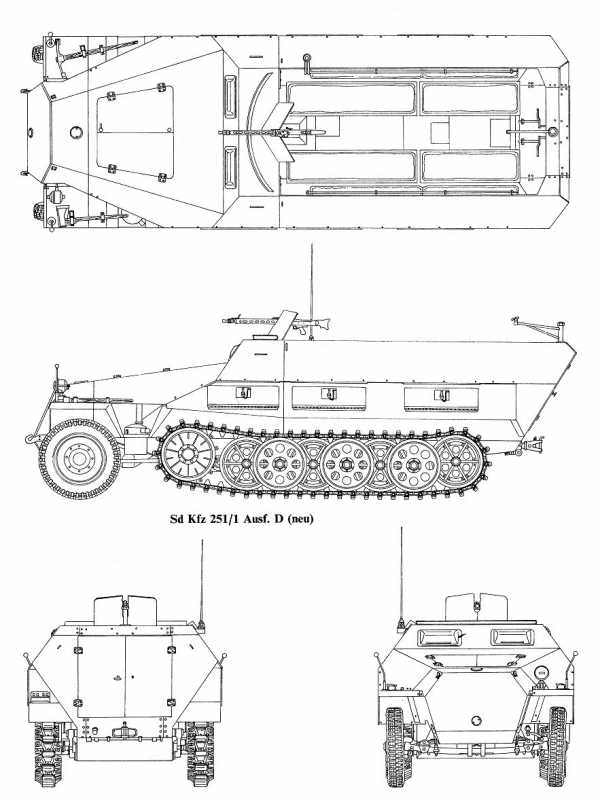 Sd Kfz 251/1 Ausf. D (neu)