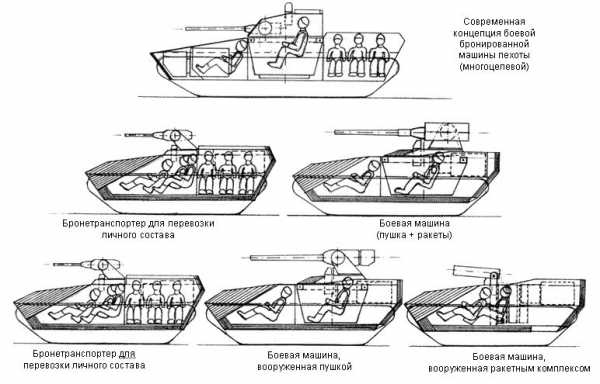 Современная концепция боевой бронированной машины пехоты (многоцелевой)

Бронетранспортер для перевозки личного состава

Боевая машина (пушка + ракеты)

Бронетранспортер для перевозки личного состава

Боевая машина, вооруженная пушкой

Боевая машина, вооруженная ракетным комплексом