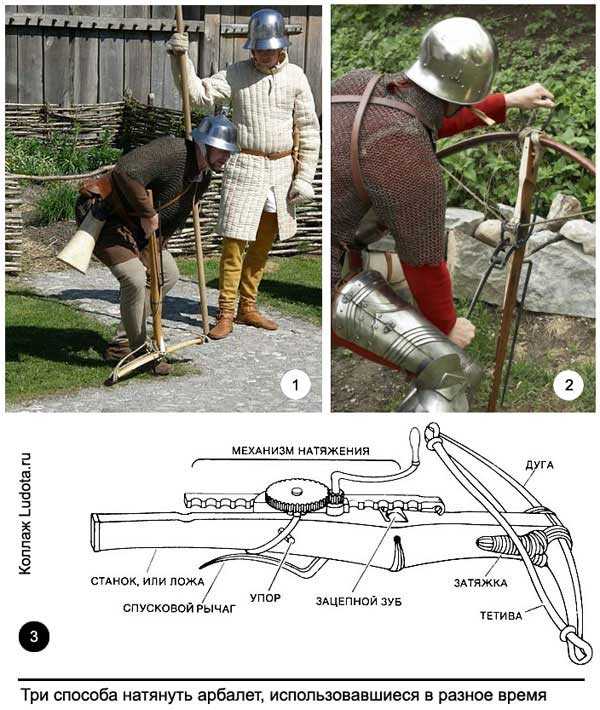 1

2

Коллаж Ludota.ru

МЕХАНИЗМ НАТЯЖЕНИЯ

ДУГА

СТАНОК, ИЛИ ЛОЖА

СПУСКОВОЙ РЫЧАГ

УПОР

ЗАЦЕПНОЙ ЗУБ

ЗАТЯЖКА

ТЕТИВА

3

Три способа натянуть арбалет, использовавшиеся в разное время