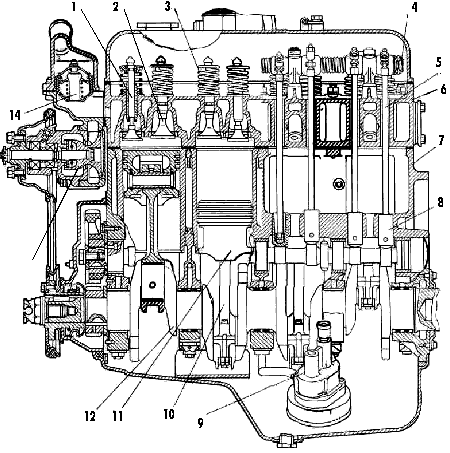 1
2
3
4
5
6
7
8
14
12
11
10
9