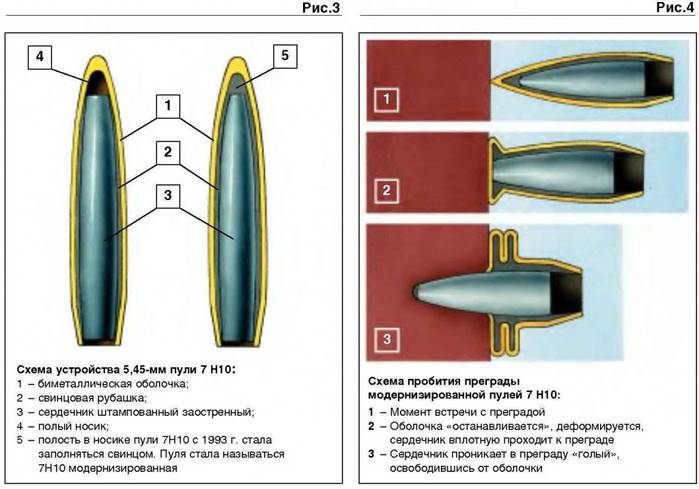 Рис.3

4

5

1

2

3

Схема устройства 5,45-мм пули 7 Н10:
1 – биметаллическая оболочка;
2 – свинцовая рубашка;
3 – сердечник штампованный заостренный;
4 – полый носик;
5 – полость в носике пули 7Н10 с 1993 г. стала заполняться свинцом. Пуля стала называться 7Н10 модернизированная

Рис.4

1

2

3

Схема пробития преграды модернизированной пулей 7 Н10:
1 – Момент встречи с преградой
2 – Оболочка «останавливается», деформируется, сердечник вплотную проходит к преграде
3 – Сердечник проникает в преграду «голый», освободившись от оболочки