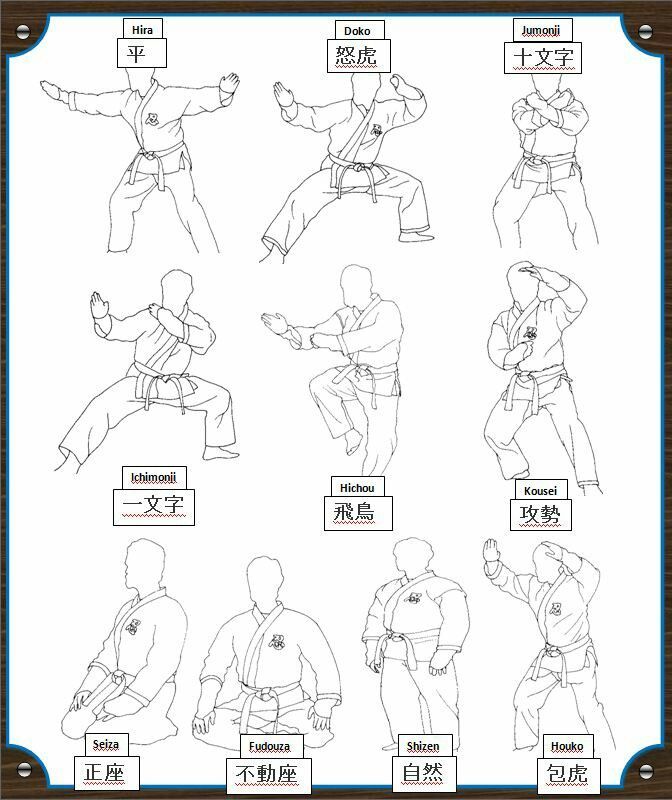 Hira
平

Doko
怒虎

Jumonji
十文字

Ichimonji
一文字

Hichou
飛鳥

Kousei
攻勢

Seiza
正座

Fudouza
不動座

Shizen
自然

Houko
包虎