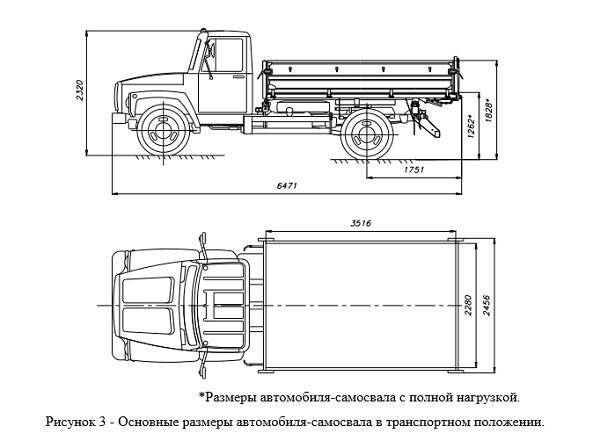 2320

1262*

1828*

1751

6471

3516

2280

2456

*Размеры автомобиля-самосвала с полной нагрузкой.

Рисунок 3 - Основные размеры автомобиля-самосвала в транспортном положении.