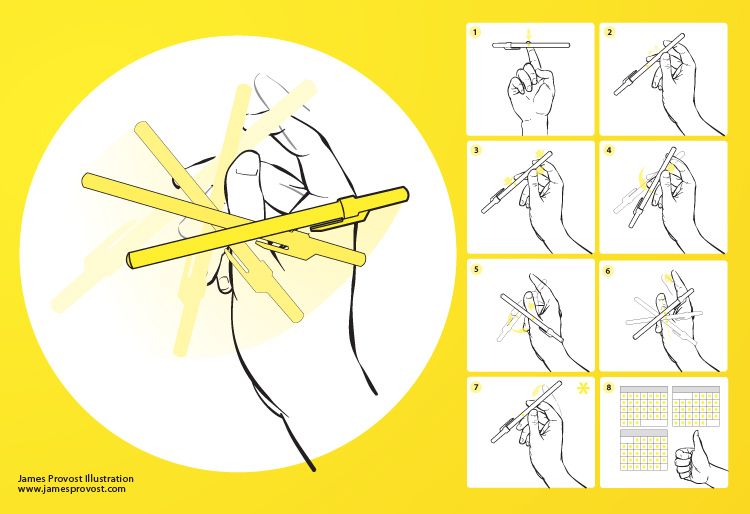 James Provost Illustration
www.jamesprovost.com

1

2

3

4

5

6

7

8