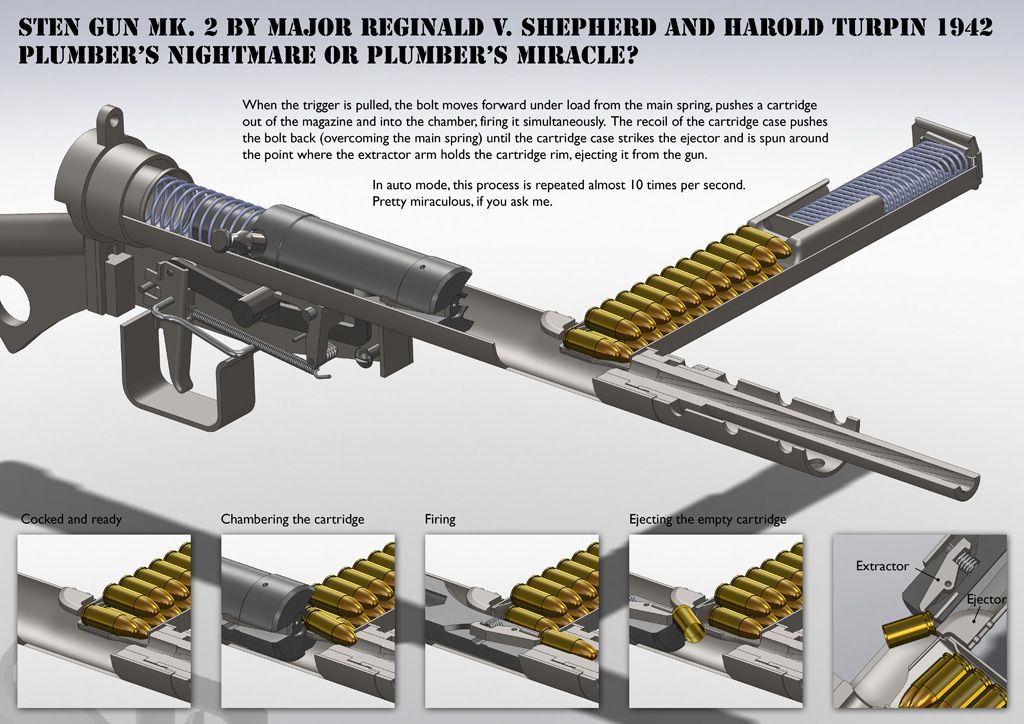 STEN GUN MK. 2 BY MAJOR REGINALD V. SHEPHERD AND HAROLD TURPIN 1942
PLUMBER'S NIGHTMARE OR PLUMBER'S MIRACLE?

When the trigger is pulled, the bolt moves forward under load from the main spring, pushes a cartridge out of the magazine and into the chamber, firing it simultaneously. The recoil of the cartridge case pushes the bolt back (overcoming the main spring) until the cartridge case strikes the ejector and is spun around the point where the extractor arm holds the cartridge rim, ejecting it from the gun.

In auto mode, this process is repeated almost 10 times per second. Pretty miraculous, if you ask me.

Cocked and ready

Chambering the cartridge

Firing

Ejecting the empty cartridge

Extractor

Ejector