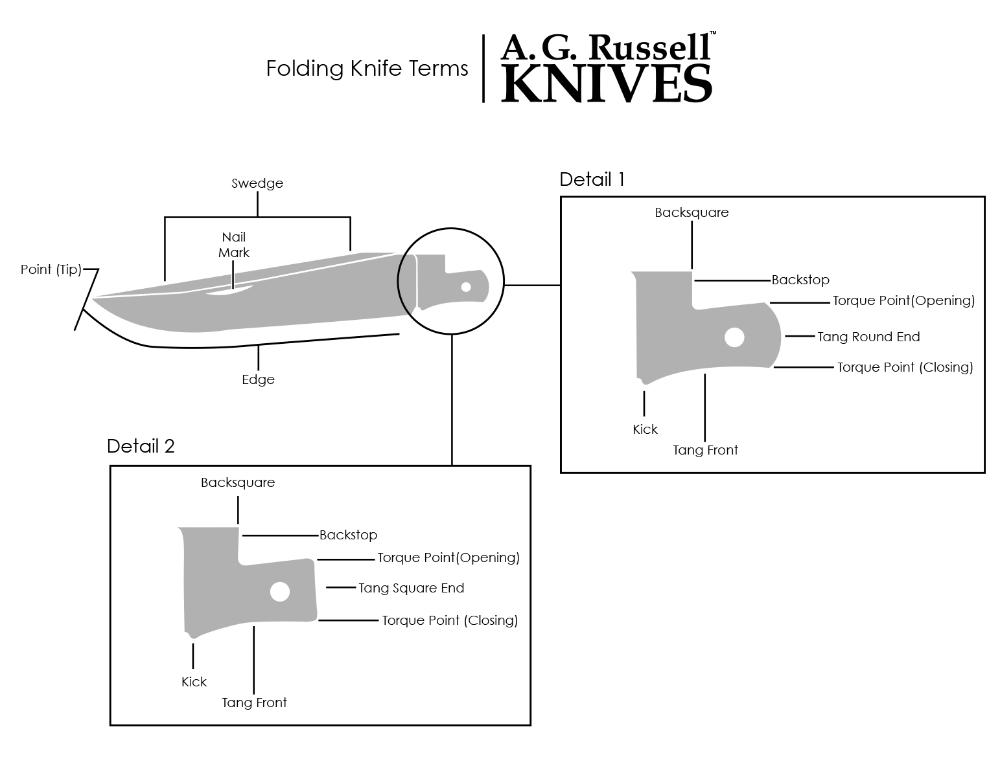 Folding Knife Terms

A.G. Russell™
KNIVES

Swedge

Nail Mark

Point (Tip)

Edge

Detail 1

Backsquare

Backstop

Torque Point(Opening)

Tang Round End

Torque Point (Closing)

Kick

Tang Front

Detail 2

Backsquare

Backstop

Torque Point(Opening)

Tang Square End

Torque Point (Closing)

Kick

Tang Front