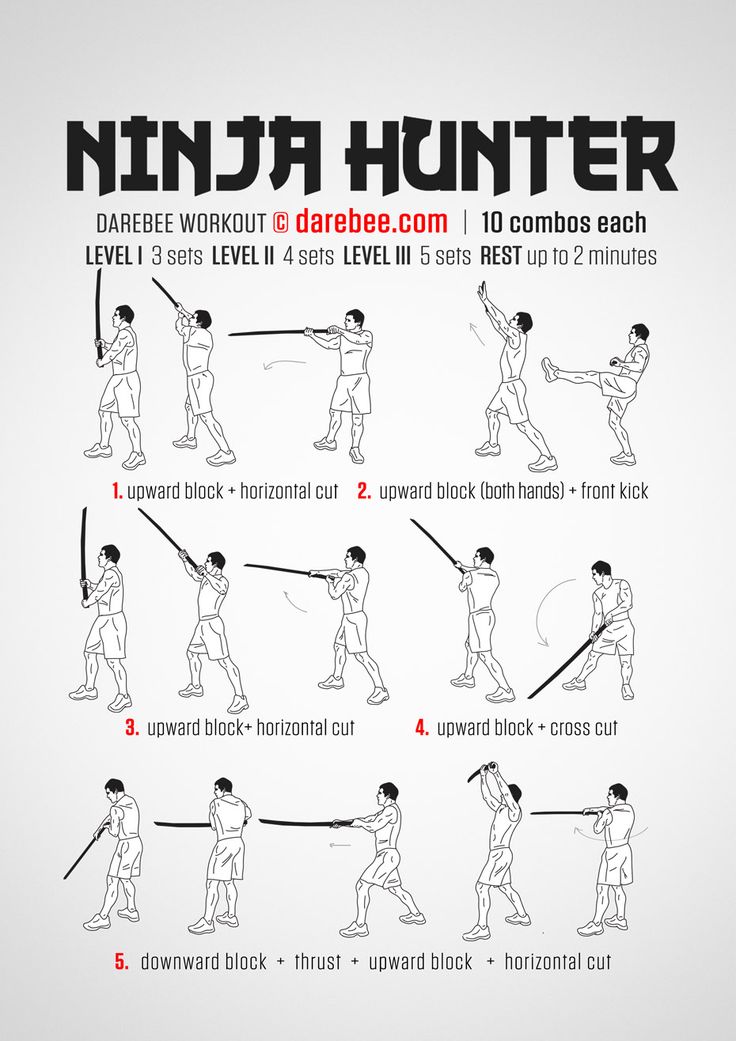 NINJA HUNTER

DAREBEE WORKOUT © darebee.com | 10 combos each

LEVEL I 3 sets LEVEL II 4 sets LEVEL III 5 sets REST up to 2 minutes

1. upward block + horizontal cut

2. upward block (both hands) + front kick

3. upward block+ horizontal cut

4. upward block + cross cut

5. downward block + thrust + upward block + horizontal cut