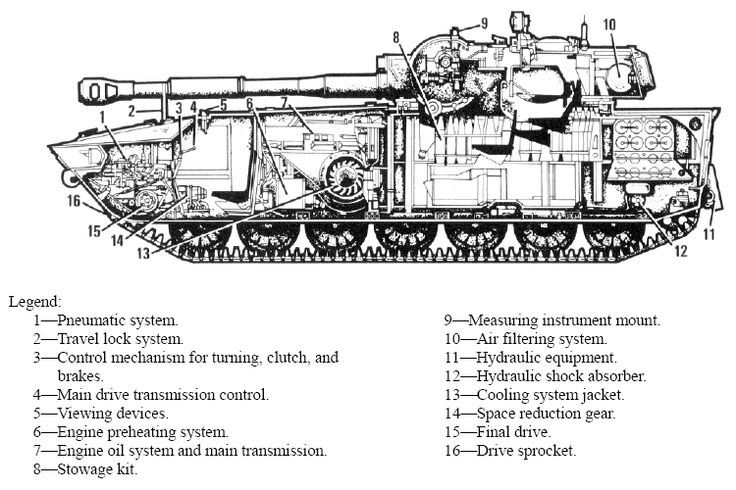 9
10
8
1
2
3
4
5
6
7
16
15
14
13
12
11

Legend:
1—Pneumatic system.
2—Travel lock system.
3—Control mechanism for turning, clutch, and brakes.
4—Main drive transmission control.
5—Viewing devices.
6—Engine preheating system.
7—Engine oil system and main transmission.
8—Stowage kit.

9—Measuring instrument mount.
10—Air filtering system.
11—Hydraulic equipment.
12—Hydraulic shock absorber.
13—Cooling system jacket.
14—Space reduction gear.
15—Final drive.
16—Drive sprocket.